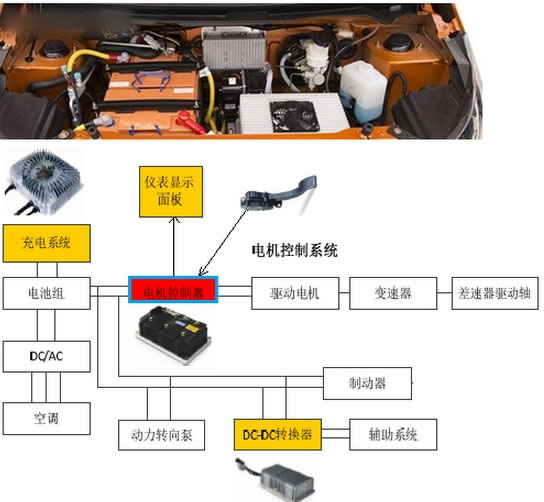 仪表显示面板

充电系统

电机控制系统

电池组

电机控制器

驱动电机

变速器

差速器驱动轴

DC/AC

制动器

空调

动力转向泵

DC-DC转换器

辅助系统